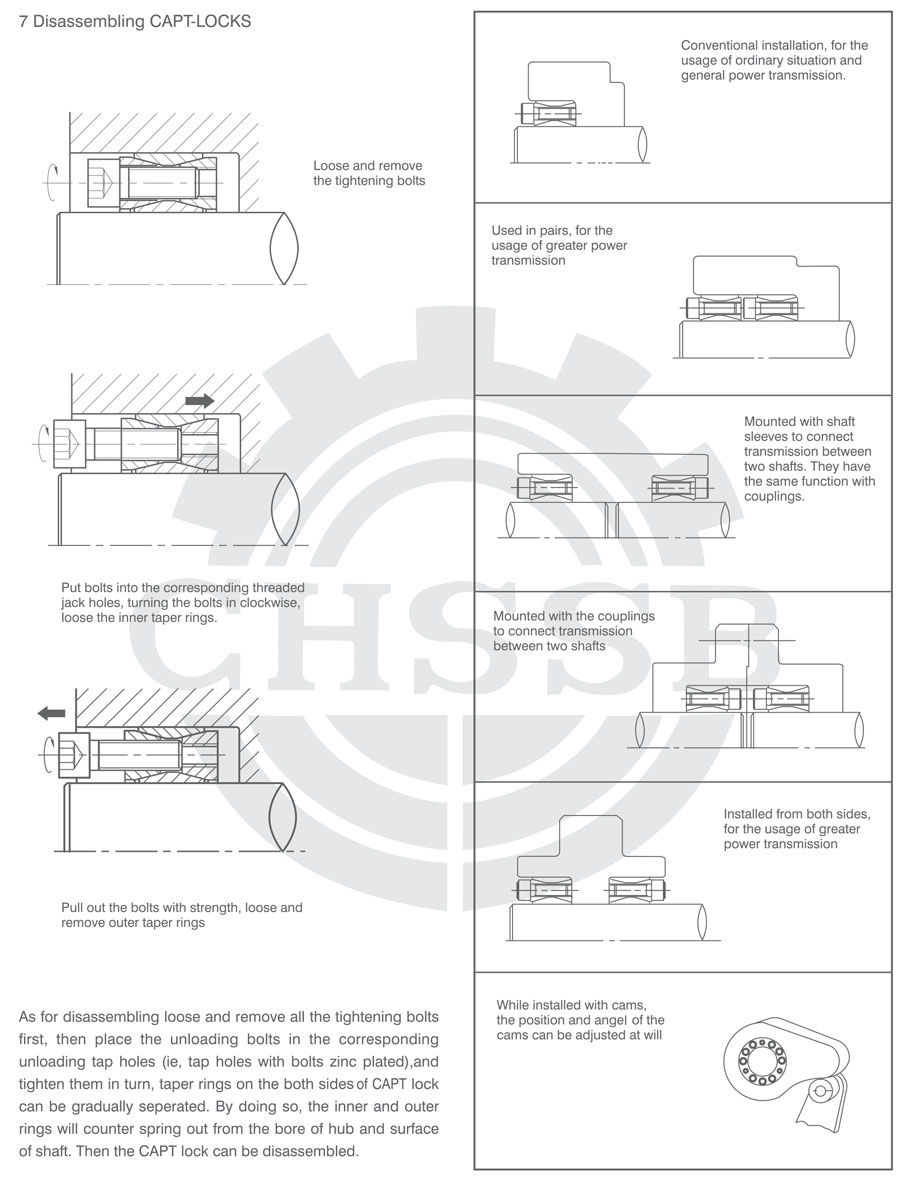 7 Disassembling CAPT-LOCKS

Loose and remove the tightening bolts

Put bolts into the corresponding threaded jack holes, turning the bolts in clockwise, loose the inner taper rings.

Pull out the bolts with strength, loose and remove outer taper rings

As for disassembling loose and remove all the tightening bolts first, then place the unloading bolts in the corresponding unloading tap holes (ie, tap holes with bolts zinc plated),and tighten them in turn, taper rings on the both sides of CAPT lock can be gradually seperated. By doing so, the inner and outer rings will counter spring out from the bore of hub and surface of shaft. Then the CAPT lock can be disassembled.

Conventional installation, for the usage of ordinary situation and general power transmission.

Used in pairs, for the usage of greater power transmission

Mounted with shaft sleeves to connect transmission between two shafts. They have the same function with couplings.

Mounted with the couplings to connect transmission between two shafts

Installed from both sides, for the usage of greater power transmission

While installed with cams, the position and angel of the cams can be adjusted at will

CHSSB